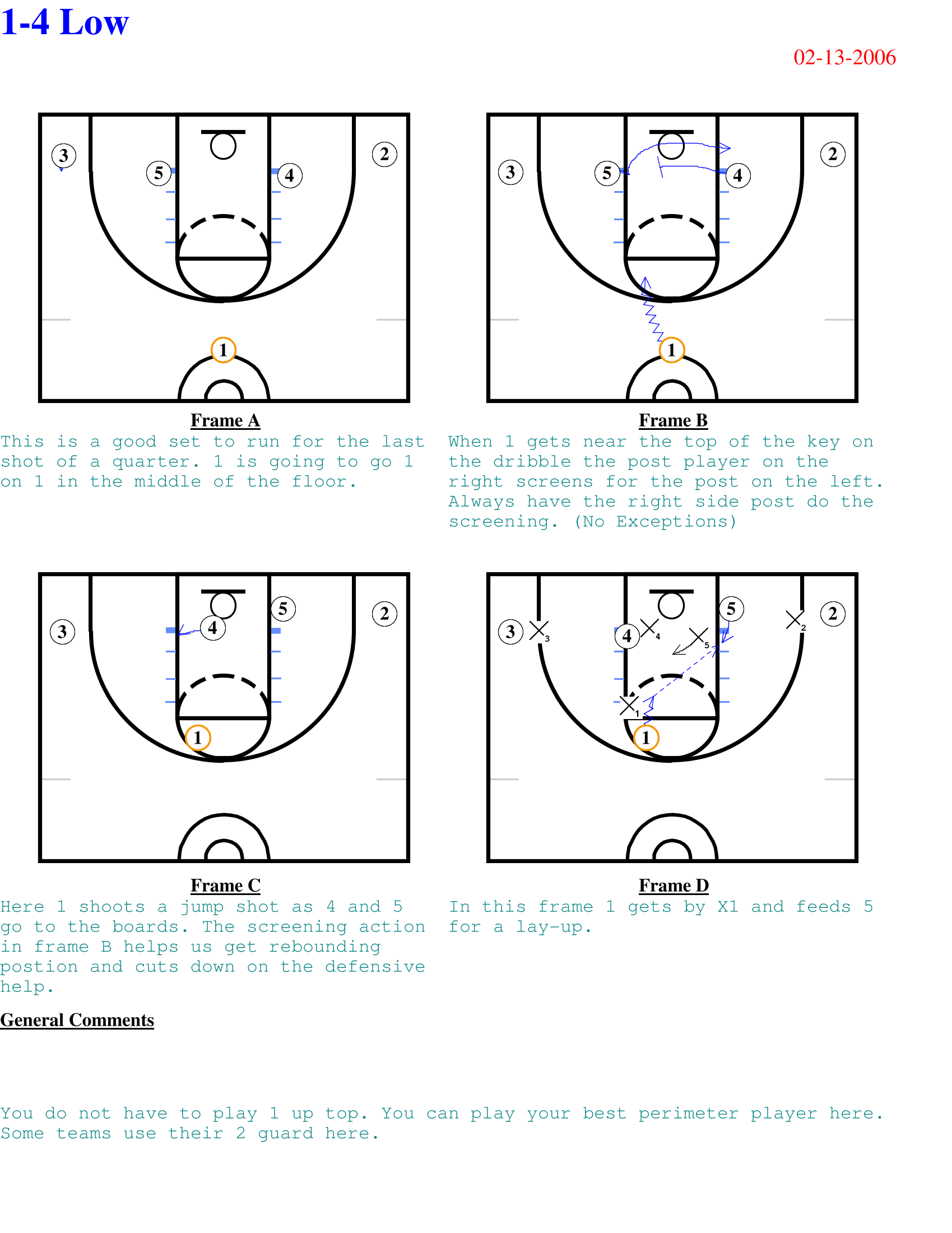 1-4 Low

02-13-2006

3 5 4 2 1

Frame A

This is a good set to run for the last shot of a quarter. 1 is going to go 1 on 1 in the middle of the floor.

3 5 4 2 1

Frame B

When 1 gets near the top of the key on the dribble the post player on the right screens for the post on the left. Always have the right side post do the screening. (No Exceptions)

3 4 5 2 1

Frame C

Here 1 shoots a jump shot as 4 and 5 go to the boards. The screening action in frame B helps us get rebounding postion and cuts down on the defensive help.

3 3 4 4 5 5 2 2 1 1

Frame D

In this frame 1 gets by X1 and feeds 5 for a lay-up.

General Comments

You do not have to play 1 up top. You can play your best perimeter player here. Some teams use their 2 guard here.